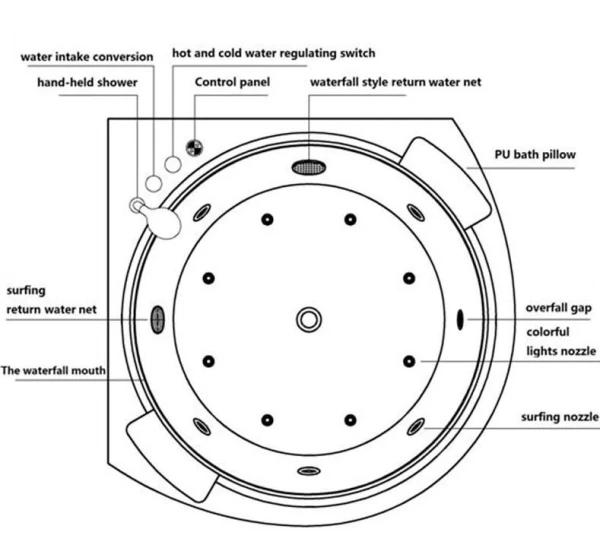 water intake conversion

hot and cold water regulating switch

hand-held shower

Control panel

waterfall style return water net

PU bath pillow

surfing return water net

overfall gap

colorful lights nozzle

The waterfall mouth

surfing nozzle