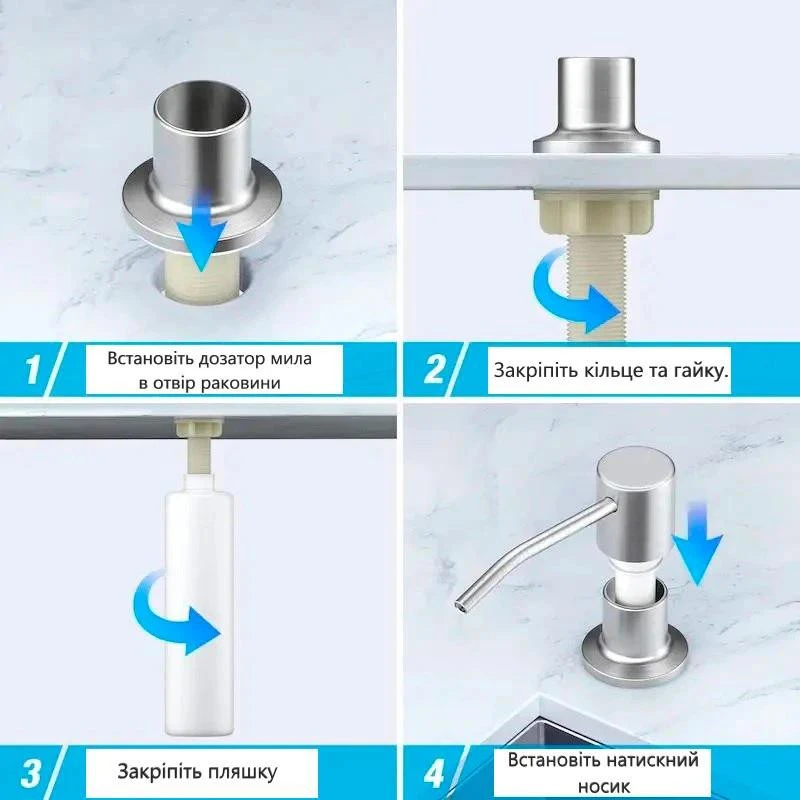 1 Встановіть дозатор мила в отвір раковини

2 Закріпіть кільце та гайку.

3 Закріпіть пляшку

4 Встановіть натискний носик