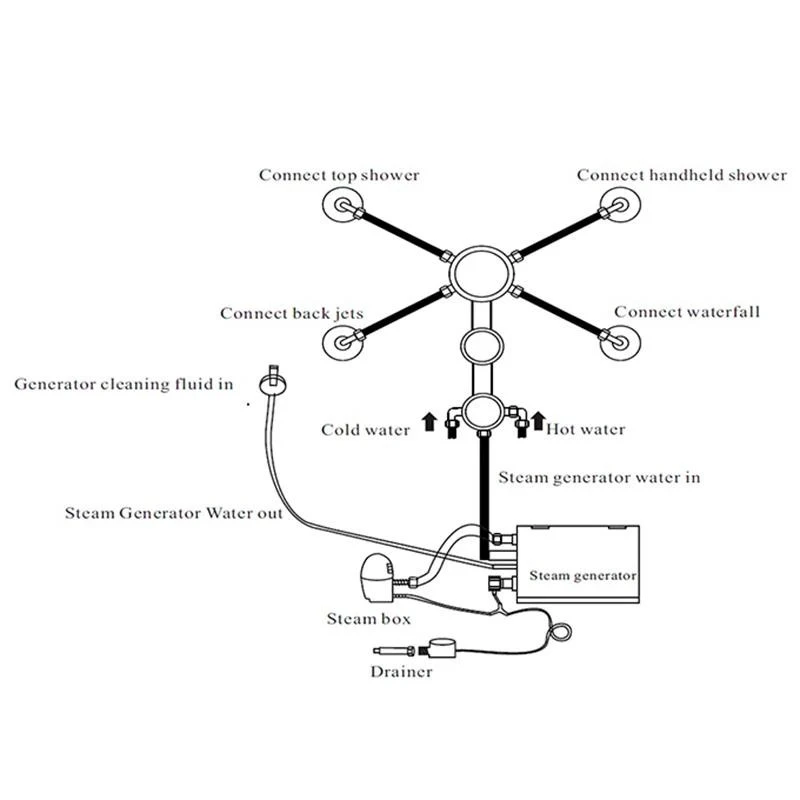 Connect top shower

Connect handheld shower

Connect back jets

Connect waterfall

Generator cleaning fluid in

Cold water

Hot water

Steam generator water in

Steam Generator Water out

Steam generator

Steam box

Drainer