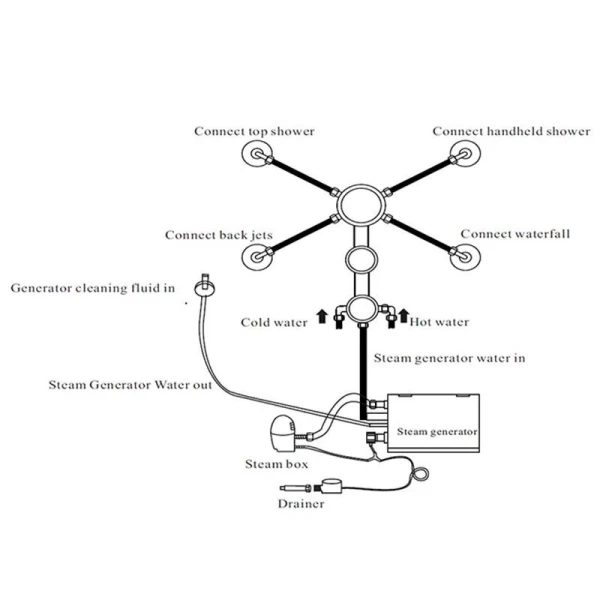 Connect top shower

Connect handheld shower

Connect back jets

Connect waterfall

Generator cleaning fluid in

Cold water

Hot water

Steam generator water in

Steam Generator Water out

Steam generator

Steam box

Drainer