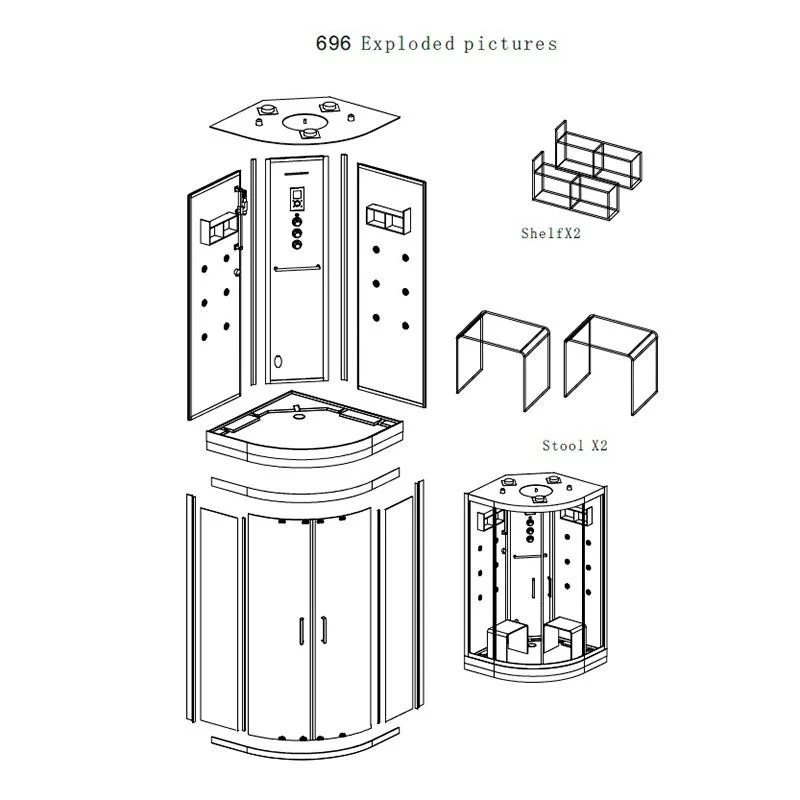 696 Exploded pictures

ShelfX2

Stool X2